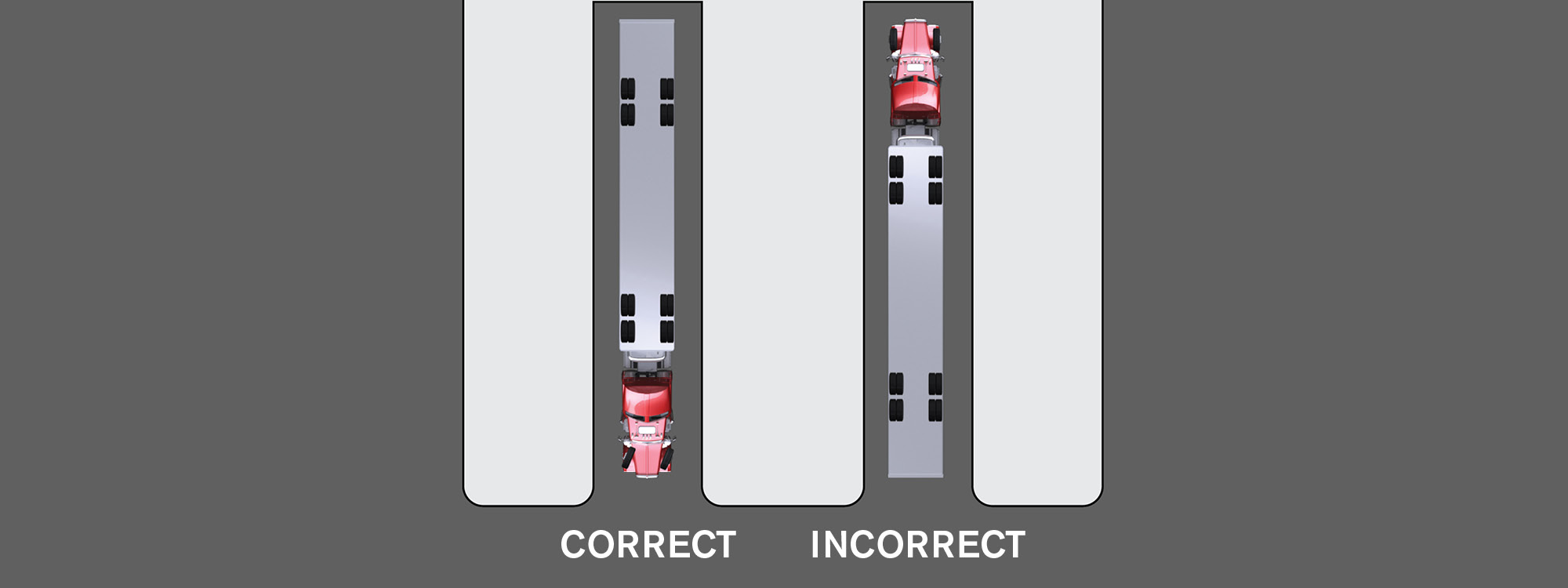 CORRECT INCORRECT