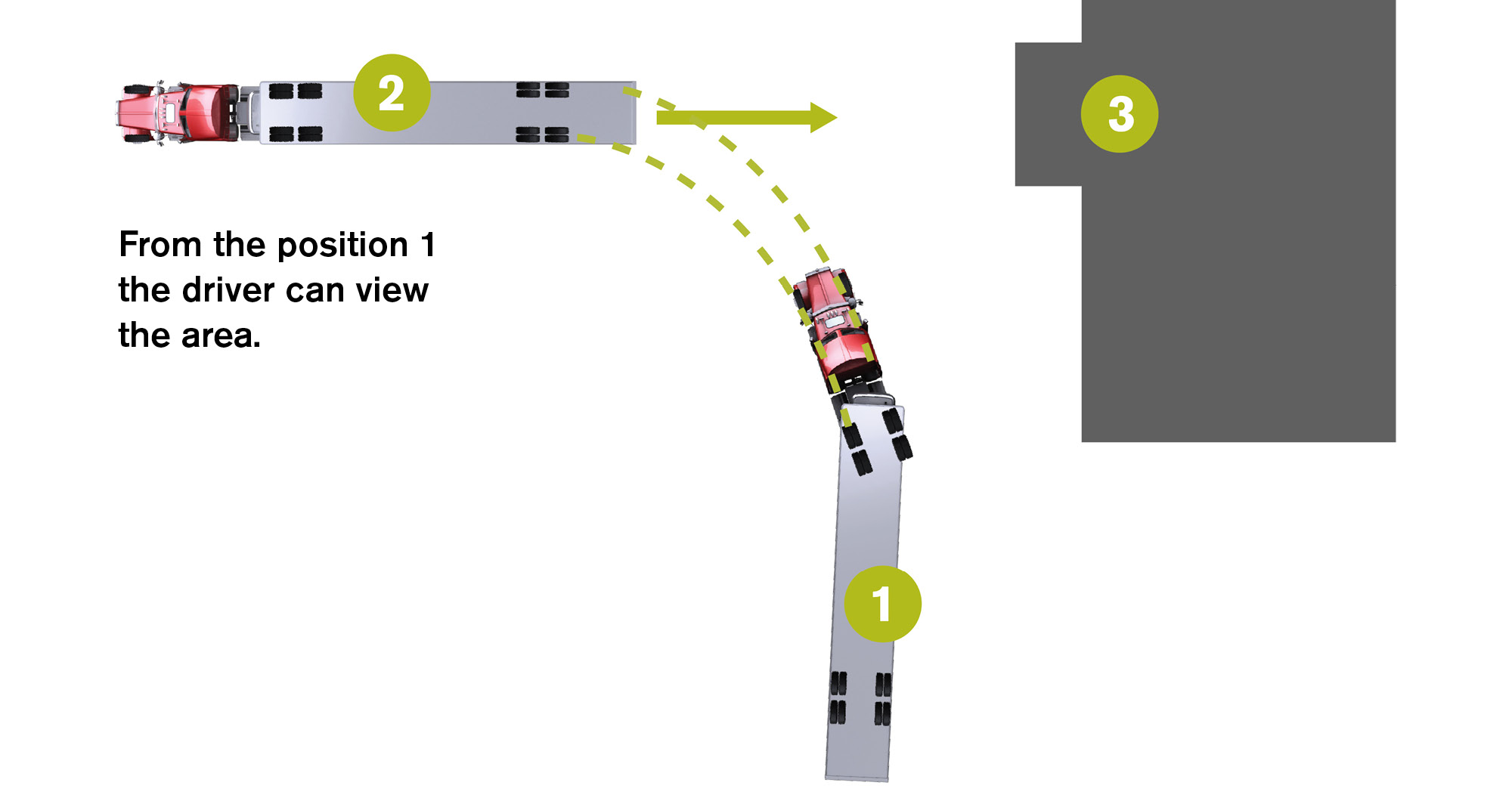 2

3

From the position 1 the driver can view the area.

1